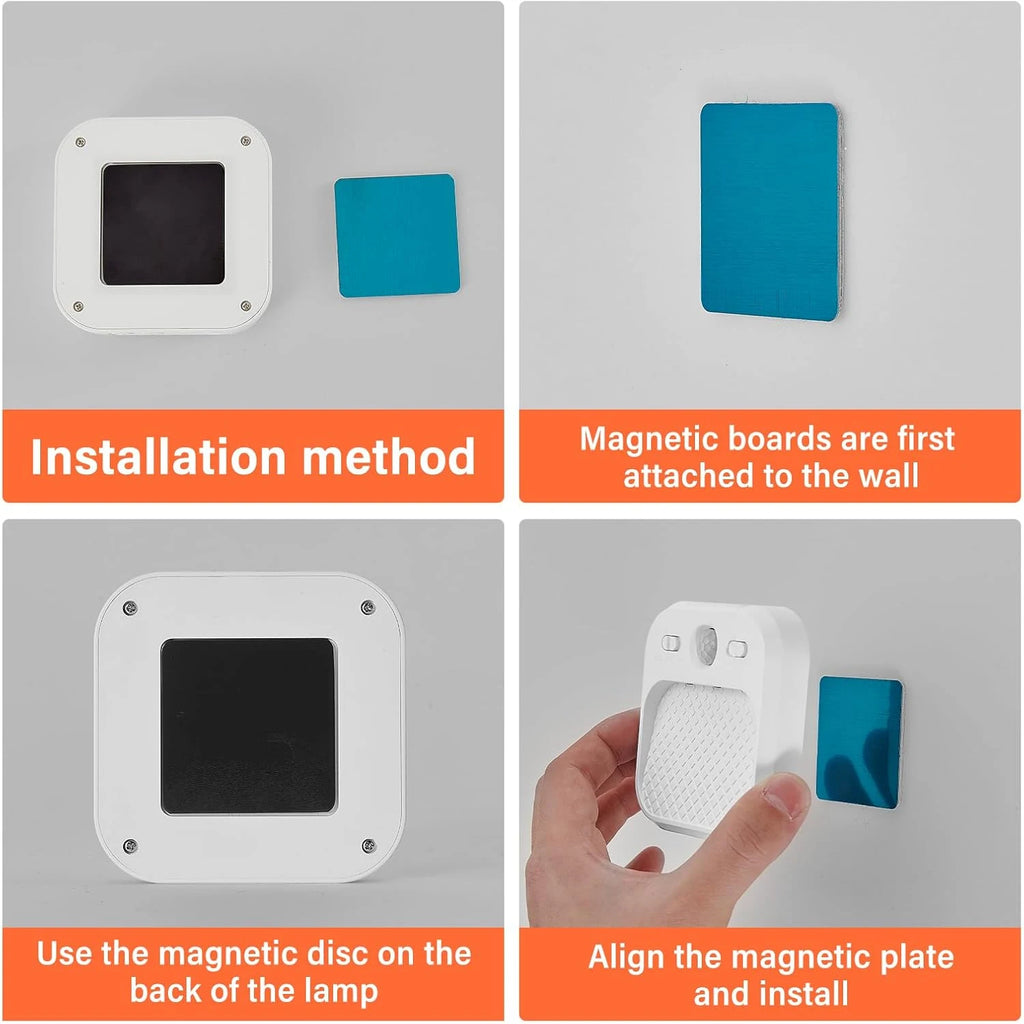 Installation method

Magnetic boards are first attached to the wall

Use the magnetic disc on the back of the lamp

Align the magnetic plate and install